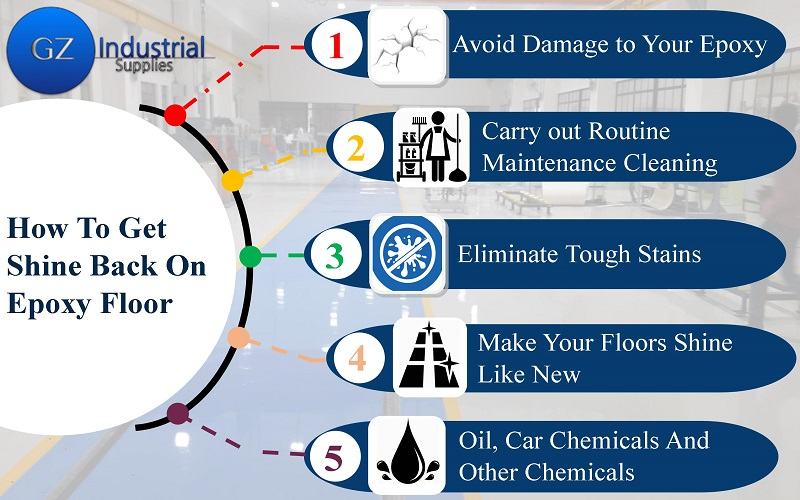 GZ Industrial Supplies

How To Get Shine Back On Epoxy Floor

1 Avoid Damage to Your Epoxy

2 Carry out Routine Maintenance Cleaning

3 Eliminate Tough Stains

4 Make Your Floors Shine Like New

5 Oil, Car Chemicals And Other Chemicals